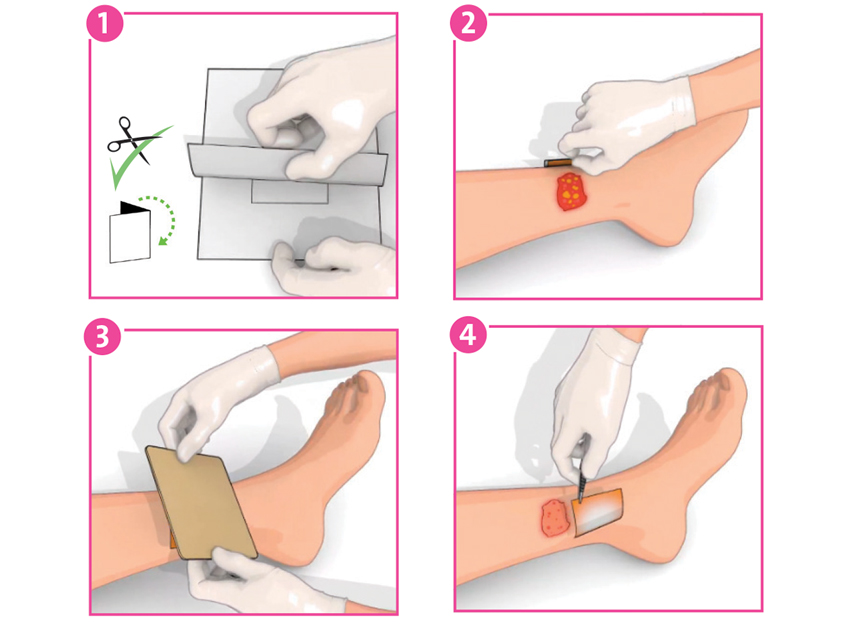 1
2
3
4